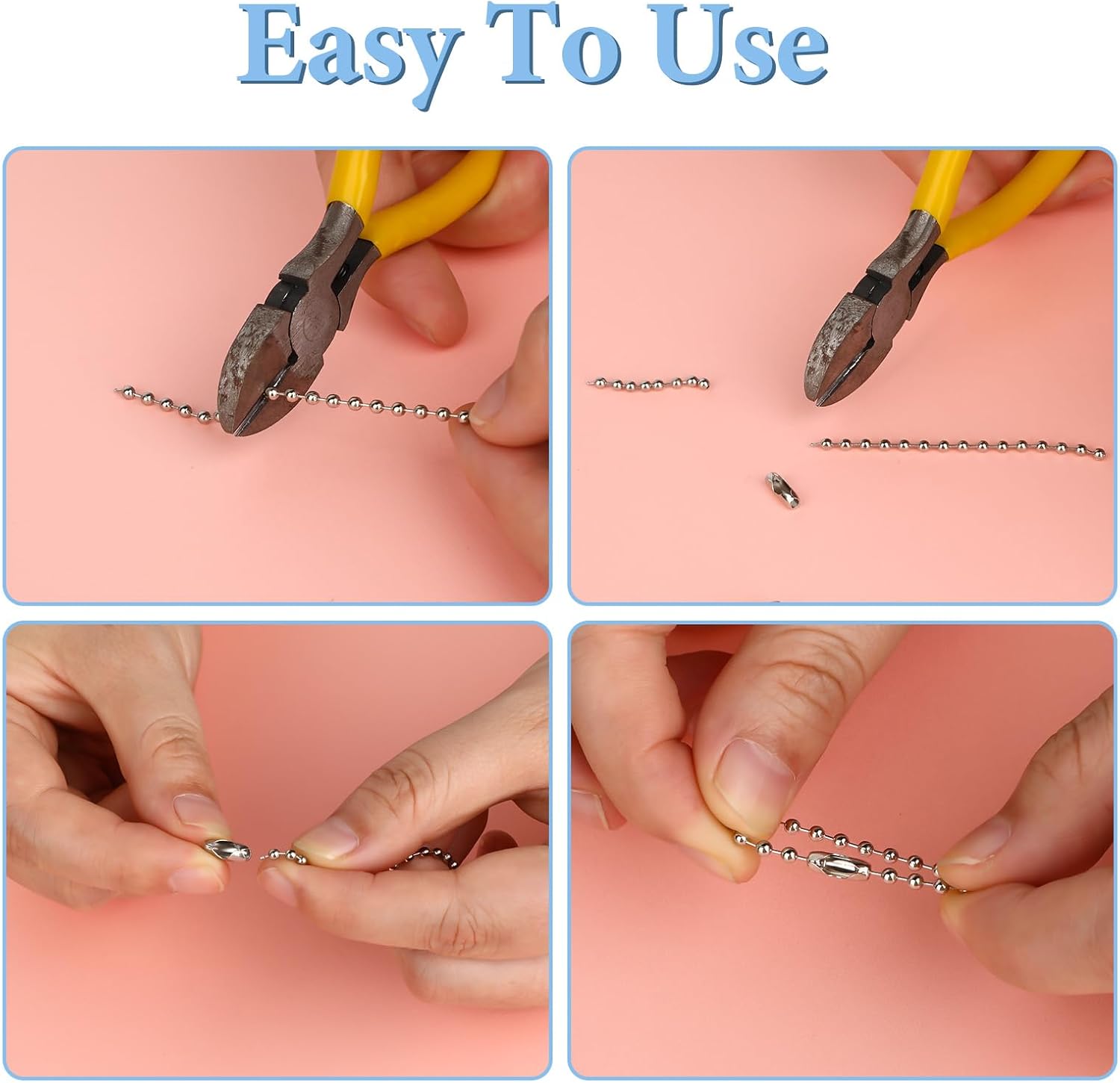 Easy To Use